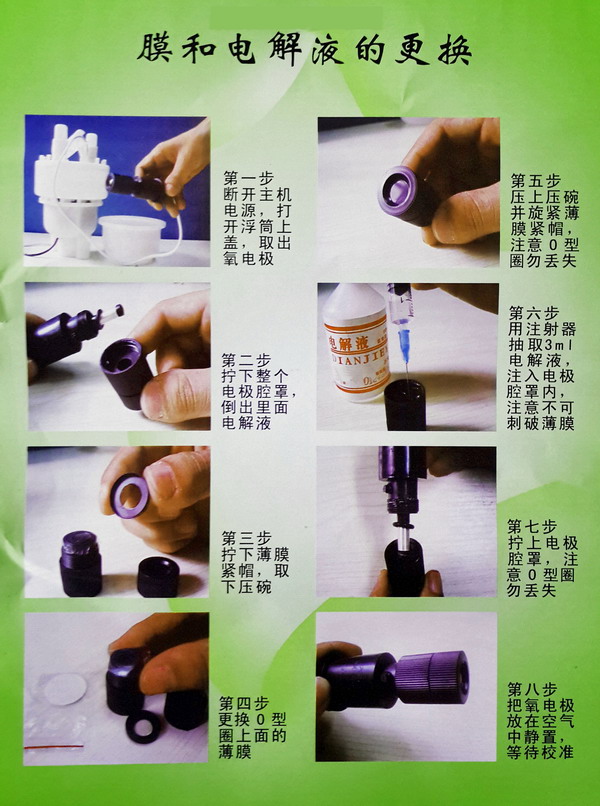 膜和电解液的更换

第一步
断开主机电源，打开浮筒上盖，取出氧电极

第二步
拧下整个电极腔罩，倒出里面电解液

第三步
拧下薄膜紧帽，取下压碗

第四步
更换O型圈上面的薄膜

第五步
压上压碗并旋紧薄膜紧帽，注意O型圈勿丢失

电解液
DIANJIE

第六步
用注射器抽取3ml电解液，注入电极腔罩内，注意不可刺破薄膜

第七步
拧上电极腔罩，注意O型圈勿丢失

第八步
把氧电极放在空气中静置，等待校准